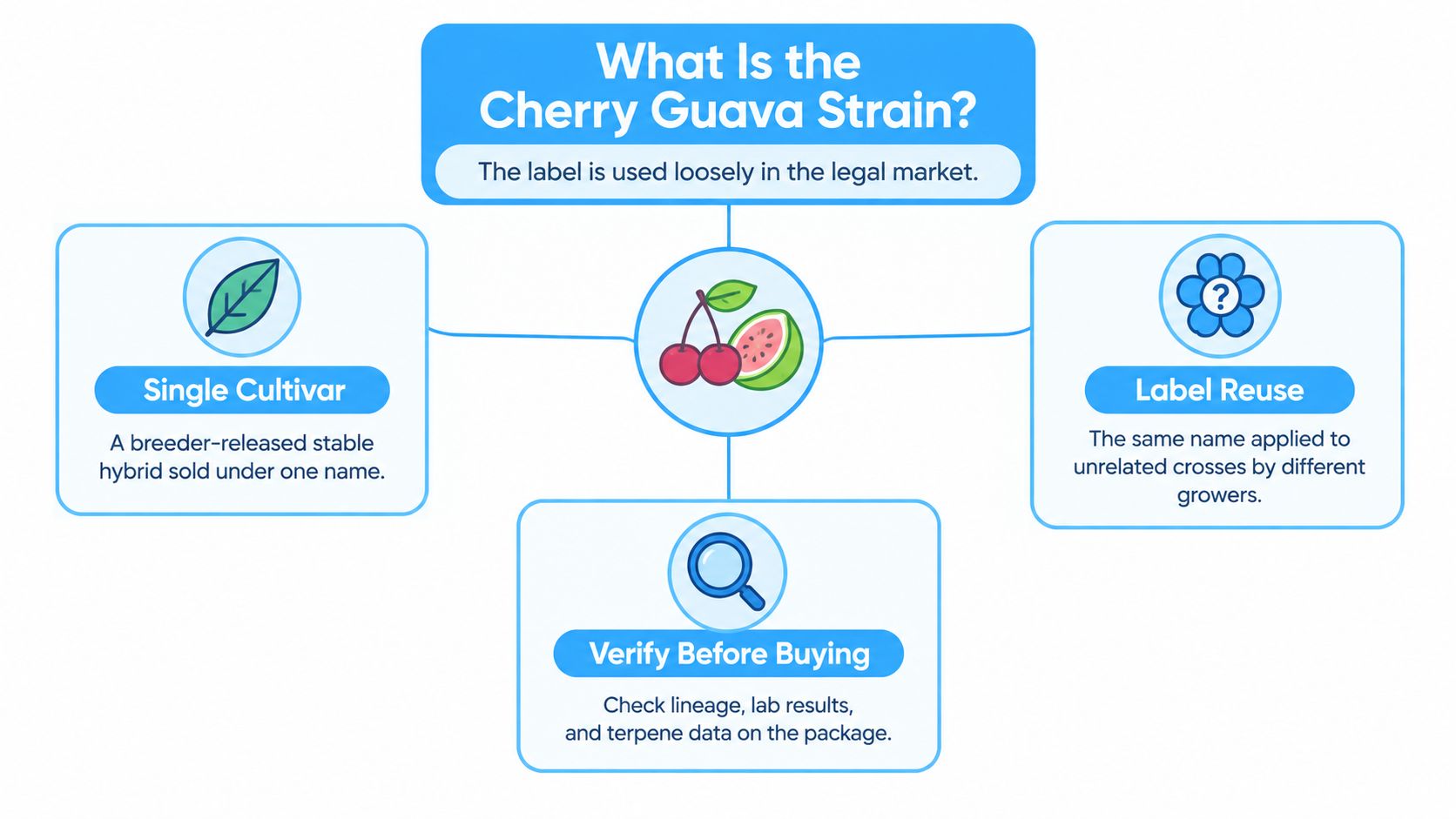 What Is the Cherry Guava Strain?

The label is used loosely in the legal market.

Single Cultivar

A breeder-released stable hybrid sold under one name.

?

Label Reuse

The same name applied to unrelated crosses by different growers.

Verify Before Buying

Check lineage, lab results, and terpene data on the package.